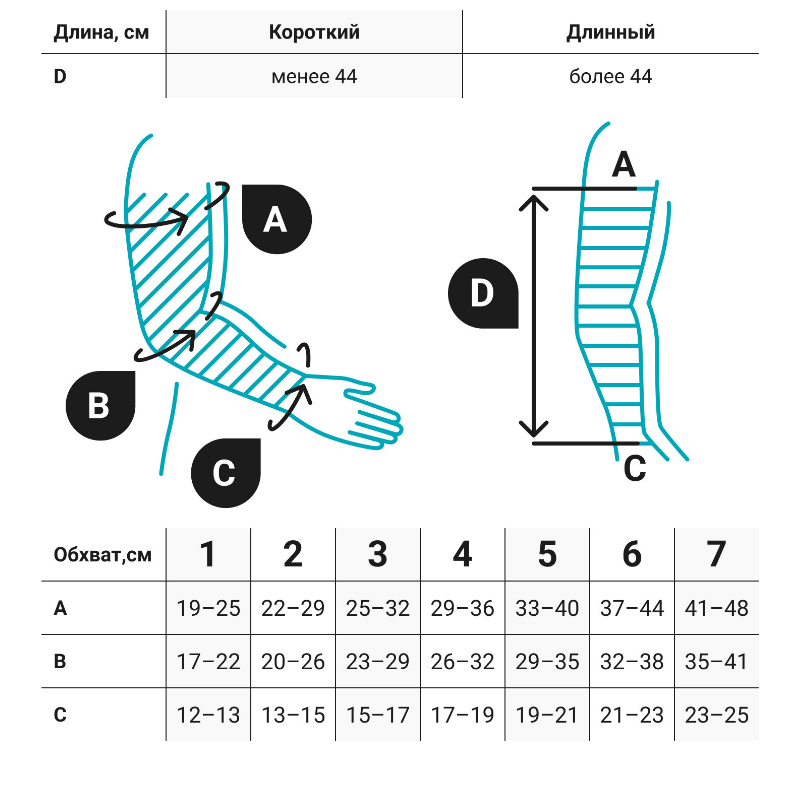 | Длина, см | Короткий | Длинный |
|---|---|---|
| D | менее 44 | более 44 |

A
B
C

A
D
C

| Обхват,см | 1 | 2 | 3 | 4 | 5 | 6 | 7 |
|---|---|---|---|---|---|---|---|
| A | 19–25 | 22–29 | 25–32 | 29–36 | 33–40 | 37–44 | 41–48 |
| B | 17–22 | 20–26 | 23–29 | 26–32 | 29–35 | 32–38 | 35–41 |
| C | 12–13 | 13–15 | 15–17 | 17–19 | 19–21 | 21–23 | 23–25 |